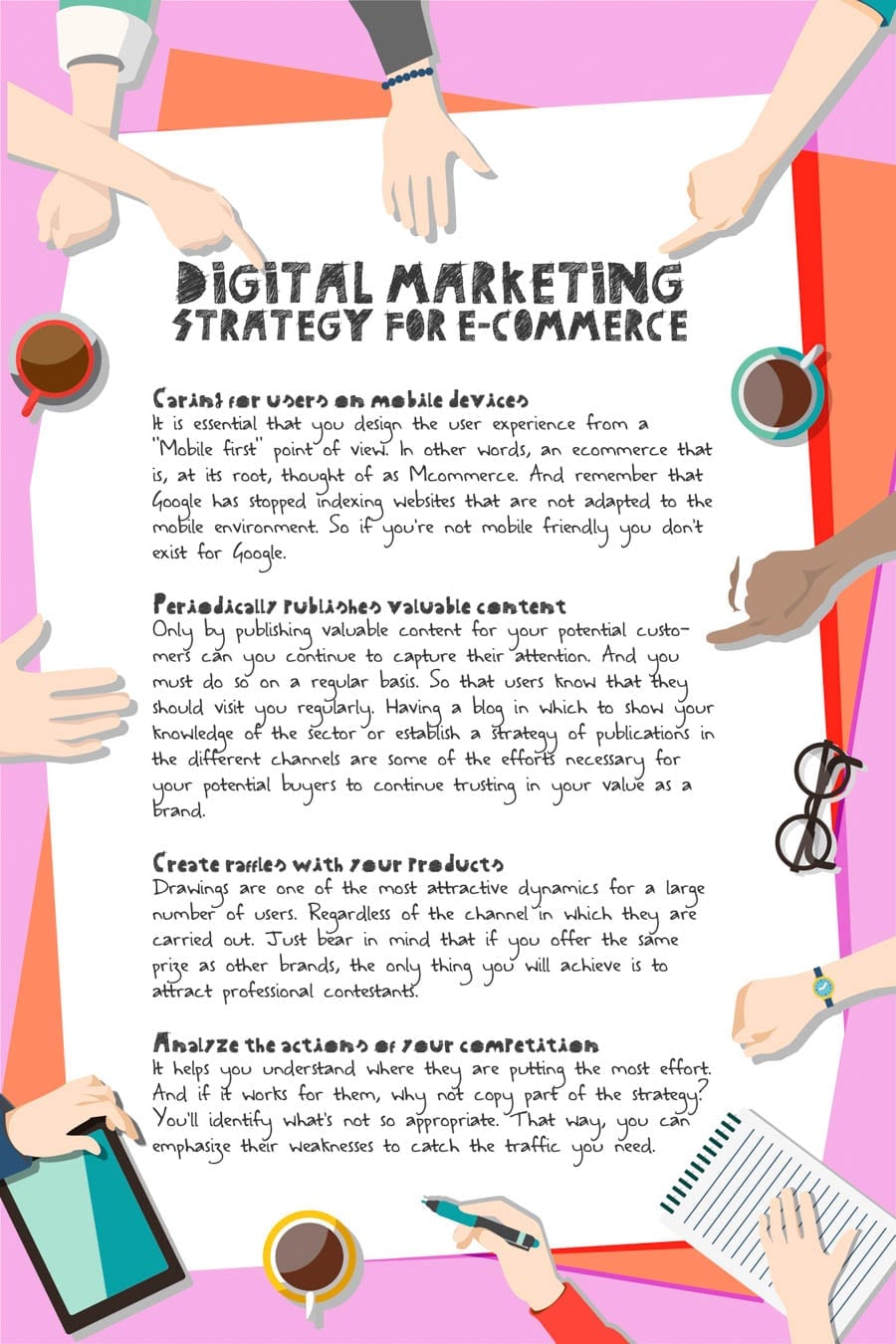 DIGITAL MARKETING STRATEGY FOR E-COMMERCE

Caring for users on mobile devices
It is essential that you design the user experience from a "Mobile first" point of view. In other words, an ecommerce that is, at its root, thought of as Mcommerce. And remember that Google has stopped indexing websites that are not adapted to the mobile environment. So if you're not mobile friendly you don't exist for Google.

Periodically publishes valuable content
Only by publishing valuable content for your potential customers can you continue to capture their attention. And you must do so on a regular basis. So that users know that they should visit you regularly. Having a blog in which to show your knowledge of the sector or establish a strategy of publications in the different channels are some of the efforts necessary for your potential buyers to continue trusting in your value as a brand.

Create raffles with your products
Drawings are one of the most attractive dynamics for a large number of users. Regardless of the channel in which they are carried out. Just bear in mind that if you offer the same prize as other brands, the only thing you will achieve is to attract professional contestants.

Analyze the actions of your competition
It helps you understand where they are putting the most effort. And if it works for them, why not copy part of the strategy? You'll identify what's not so appropriate. That way, you can emphasize their weaknesses to catch the traffic you need.